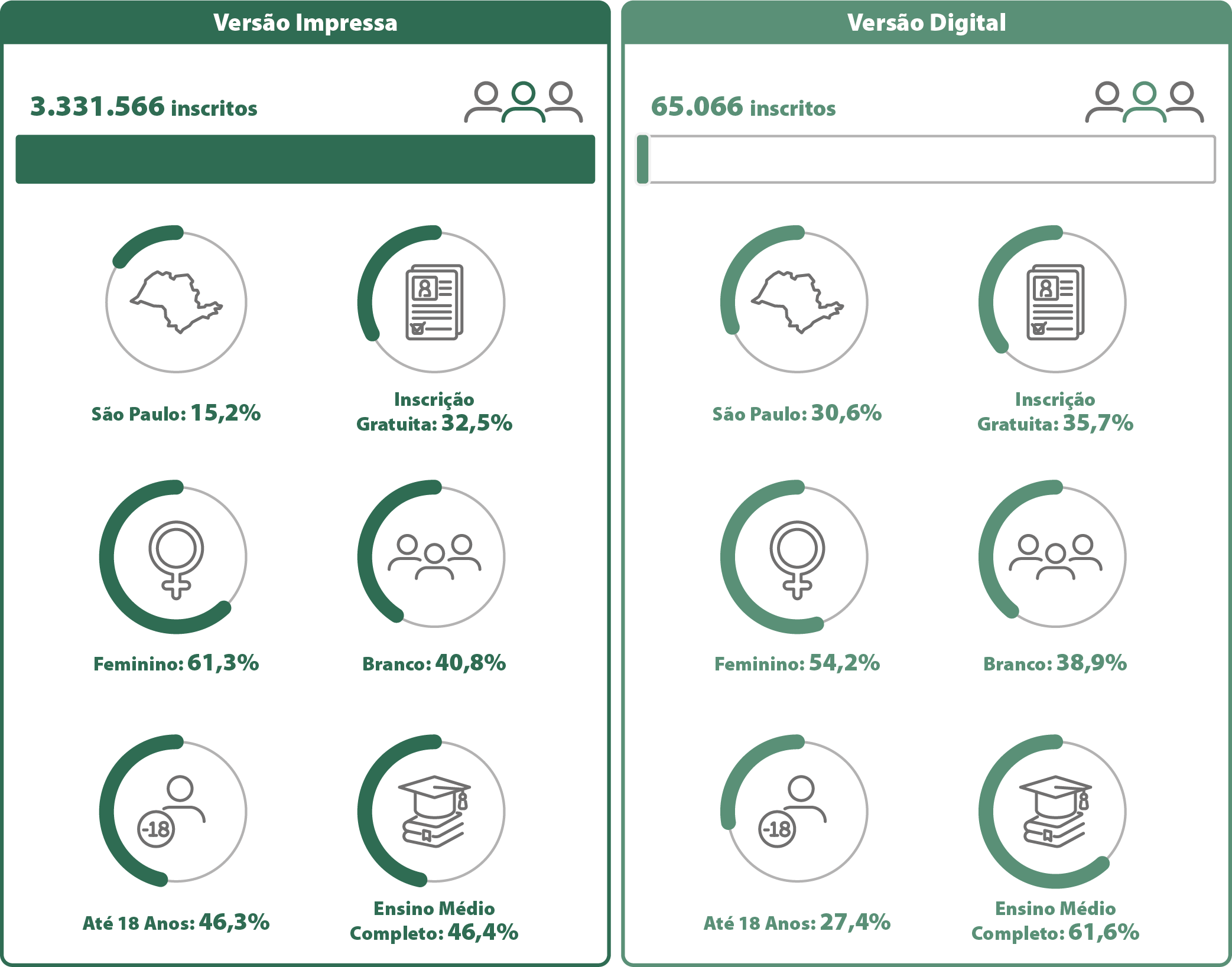 Versão Impressa

3.331.566 inscritos

São Paulo: 15,2%

Inscrição Gratuita: 32,5%

Feminino: 61,3%

Branco: 40,8%

-18

Até 18 Anos: 46,3%

Ensino Médio Completo: 46,4%

Versão Digital

65.066 inscritos

São Paulo: 30,6%

Inscrição Gratuita: 35,7%

Feminino: 54,2%

Branco: 38,9%

-18

Até 18 Anos: 27,4%

Ensino Médio Completo: 61,6%